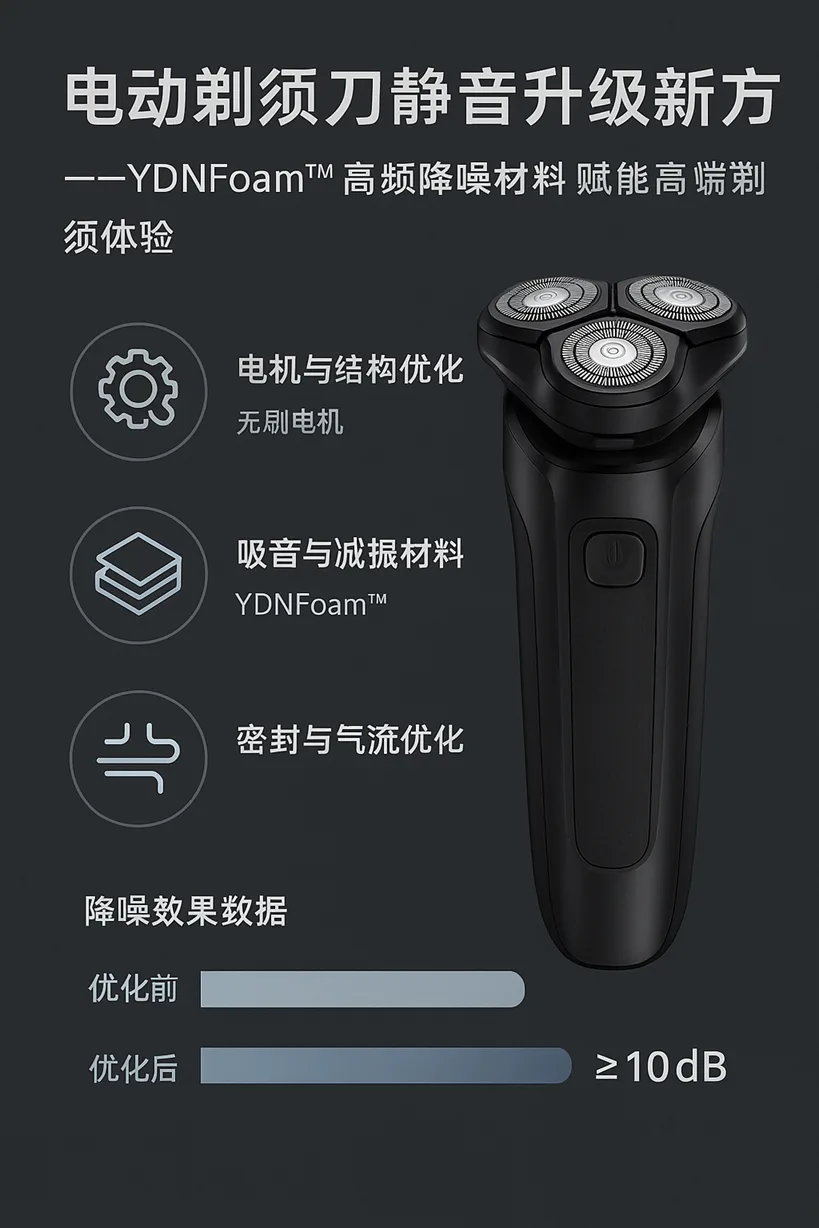 电动剃须刀静音升级新方

——YDNFoam™ 高频降噪材料 赋能高端剃须体验

电机与结构优化
无刷电机

吸音与减振材料
YDNFoam™

密封与气流优化

降噪效果数据

优化前

优化后 ≥10dB